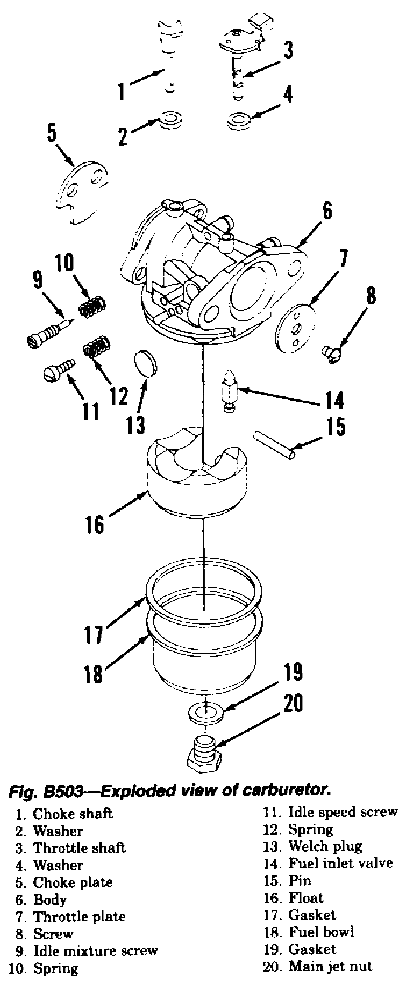 1
2
3
4
5
6
7
8
9
10
11
12
13
14
15
16
17
18
19
20

Fig. B503—Exploded view of carburetor.

1. Choke shaft
2. Washer
3. Throttle shaft
4. Washer
5. Choke plate
6. Body
7. Throttle plate
8. Screw
9. Idle mixture screw
10. Spring

11. Idle speed screw
12. Spring
13. Welch plug
14. Fuel inlet valve
15. Pin
16. Float
17. Gasket
18. Fuel bowl
19. Gasket
20. Main jet nut